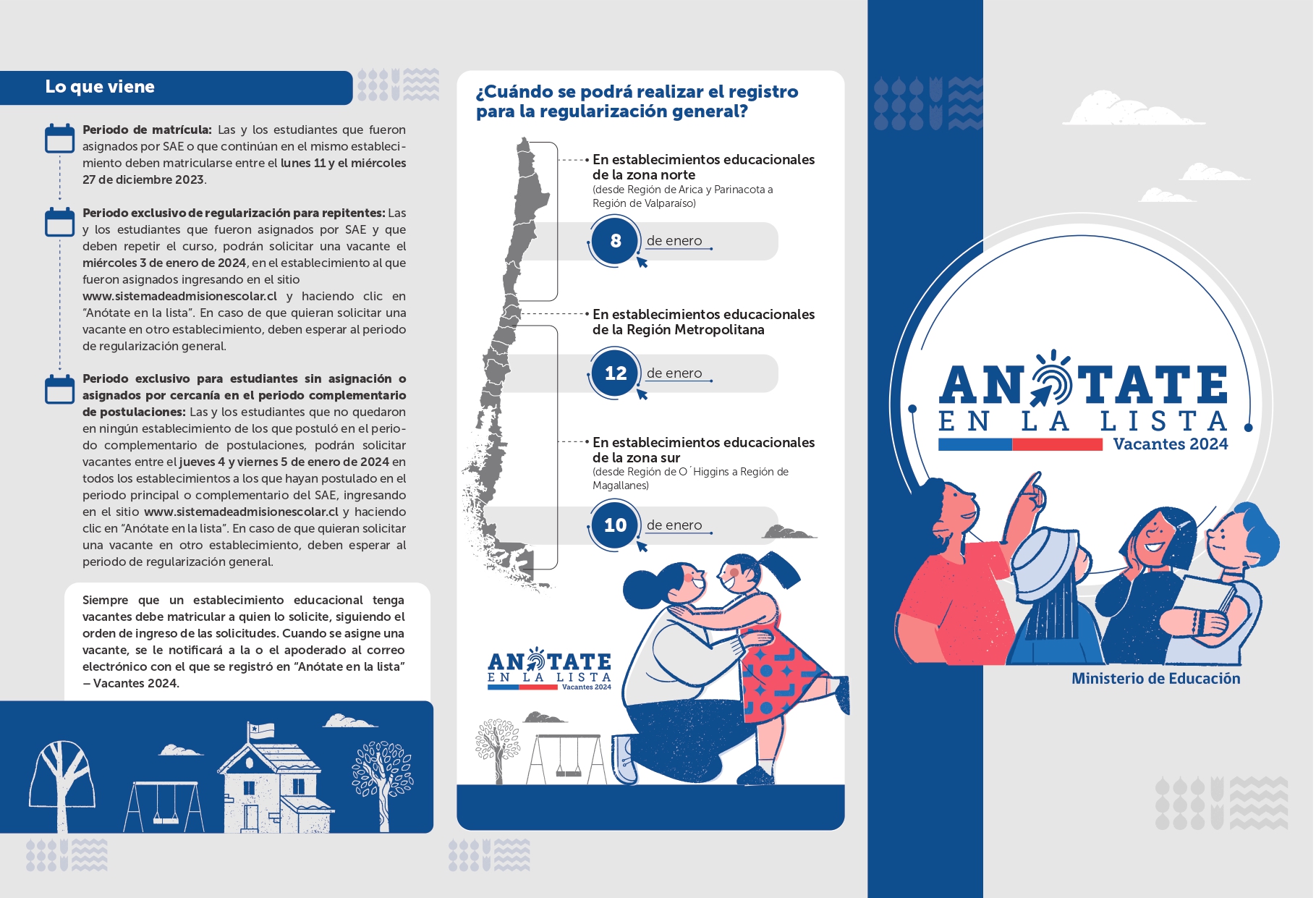 Lo que viene

Periodo de matrícula: Las y los estudiantes que fueron asignados por SAE o que continúan en el mismo establecimiento deben matricularse entre el lunes 11 y el miércoles 27 de diciembre 2023.

Periodo exclusivo de regularización para repitentes: Las y los estudiantes que fueron asignados por SAE y que deben repetir el curso, podrán solicitar una vacante el miércoles 3 de enero de 2024, en el establecimiento al que fueron asignados ingresando en el sitio www.sistemadeadmisionescolar.cl y haciendo clic en "Anótate en la lista". En caso de que quieran solicitar una vacante en otro establecimiento, deben esperar al periodo de regularización general.

Periodo exclusivo para estudiantes sin asignación o asignados por cercanía en el periodo complementario de postulaciones: Las y los estudiantes que no quedaron en ningún establecimiento de los que postuló en el periodo complementario de postulaciones, podrán solicitar vacantes entre el jueves 4 y viernes 5 de enero de 2024 en todos los establecimientos a los que hayan postulado en el periodo principal o complementario del SAE, ingresando en el sitio www.sistemadeadmisionescolar.cl y haciendo clic en "Anótate en la lista". En caso de que quieran solicitar una vacante en otro establecimiento, deben esperar al periodo de regularización general.

Siempre que un establecimiento educacional tenga vacantes debe matricular a quien lo solicite, siguiendo el orden de ingreso de las solicitudes. Cuando se asigne una vacante, se le notificará a la o el apoderado al correo electrónico con el que se registró en "Anótate en la lista" – Vacantes 2024.

¿Cuándo se podrá realizar el registro para la regularización general?

En establecimientos educacionales de la zona norte
(desde Región de Arica y Parinacota a Región de Valparaíso)

8 de enero

En establecimientos educacionales de la Región Metropolitana

12 de enero

En establecimientos educacionales de la zona sur
(desde Región de O´Higgins a Región de Magallanes)

10 de enero

ANÓTATE EN LA LISTA Vacantes 2024

ANÓTATE EN LA LISTA Vacantes 2024

Ministerio de Educación